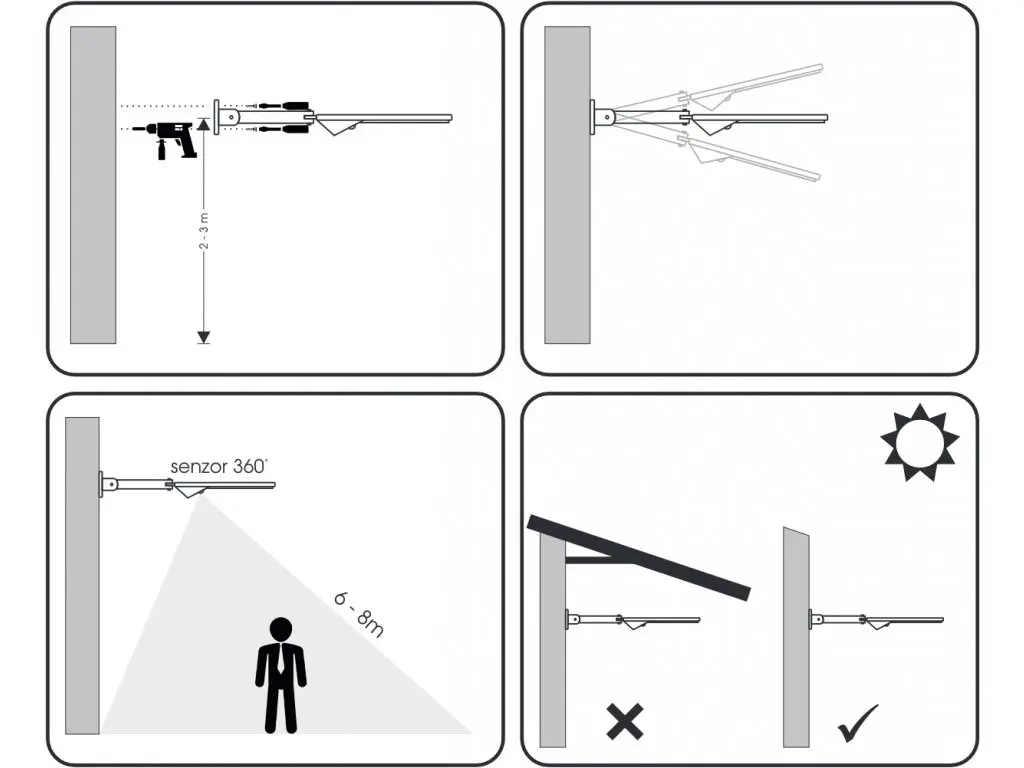 2 - 3 m

senzor 360°

6 - 8m